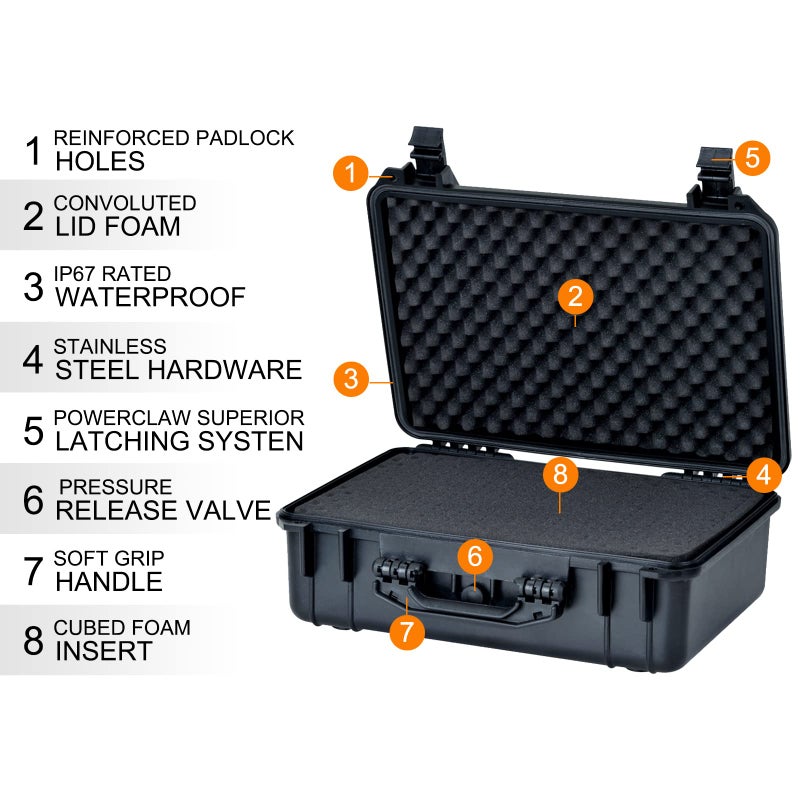 1 REINFORCED PADLOCK HOLES

2 CONVOLUTED LID FOAM

3 IP67 RATED WATERPROOF

4 STAINLESS STEEL HARDWARE

5 POWERCLAW SUPERIOR LATCHING SYSTEN

6 PRESSURE RELEASE VALVE

7 SOFT GRIP HANDLE

8 CUBED FOAM INSERT

1

5

2

3

8

4

6

7